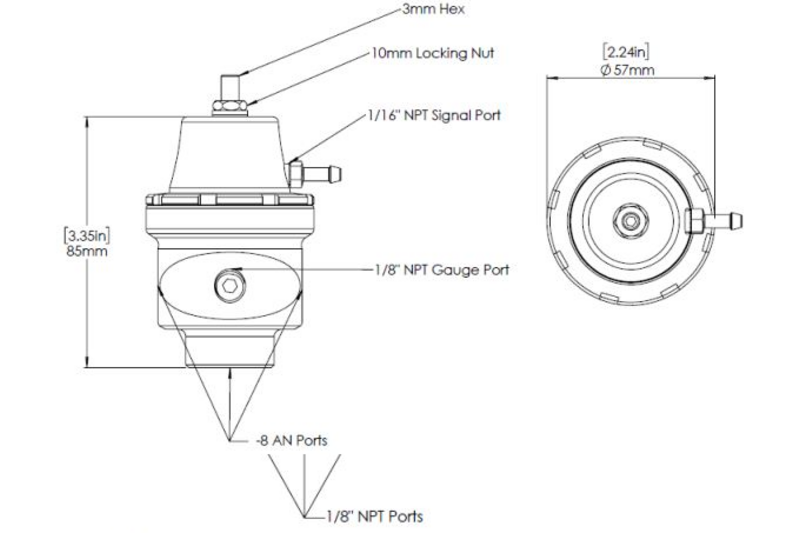 3mm Hex

10mm Locking Nut

1/16" NPT Signal Port

[3.35in]
85mm

1/8" NPT Gauge Port

-8 AN Ports

1/8" NPT Ports

[2.24in]
Ø 57mm